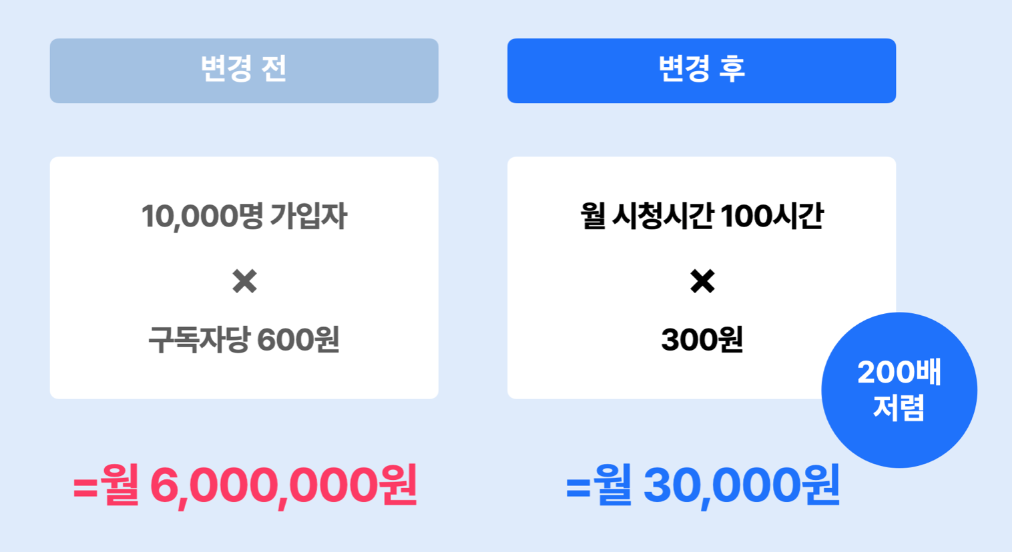 변경 전

10,000명 가입자

×

구독자당 600원

=월 6,000,000원

변경 후

월 시청시간 100시간

×

300원

200배 저렴

=월 30,000원